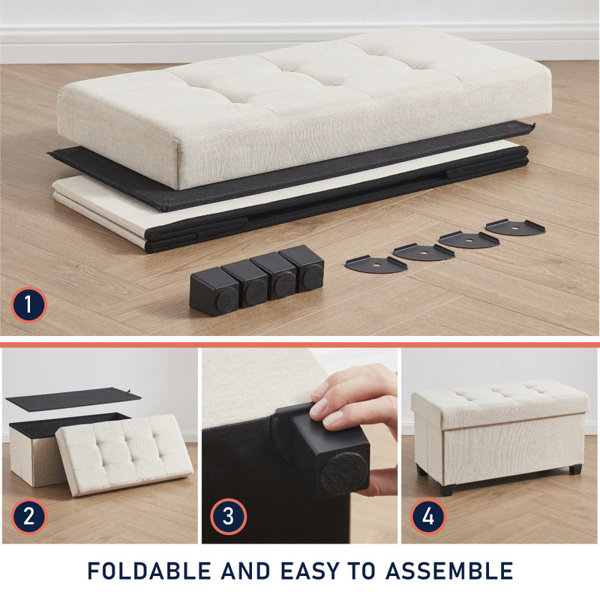 1

2

3

4

FOLDABLE AND EASY TO ASSEMBLE